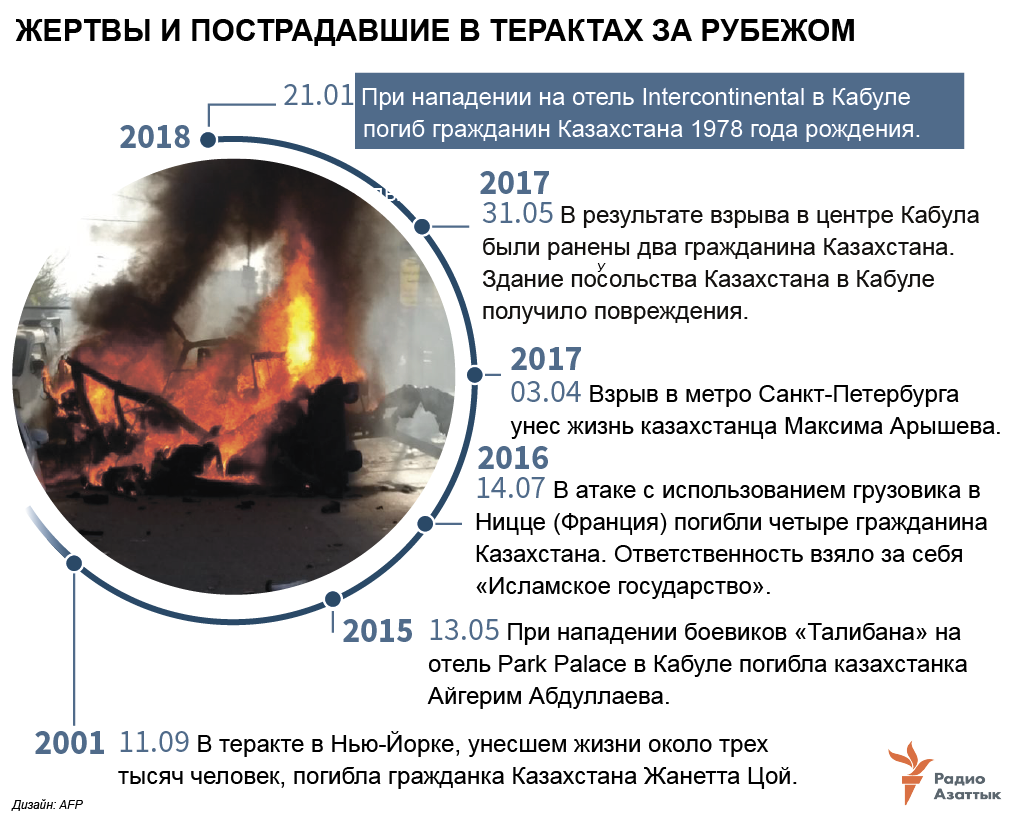 ЖЕРТВЫ И ПОСТРАДАВШИЕ В ТЕРАКТАХ ЗА РУБЕЖОМ

2018 21.01 При нападении на отель Intercontinental в Кабуле погиб гражданин Казахстана 1978 года рождения.

2017 31.05 В результате взрыва в центре Кабула были ранены два гражданина Казахстана. Здание посольства Казахстана в Кабуле получило повреждения.

2017 03.04 Взрыв в метро Санкт-Петербурга унес жизнь казахстанца Максима Арышева.

2016 14.07 В атаке с использованием грузовика в Ницце (Франция) погибли четыре гражданина Казахстана. Ответственность взяло за себя «Исламское государство».

2015 13.05 При нападении боевиков «Талибана» на отель Park Palace в Кабуле погибла казахстанка Айгерим Абдуллаева.

2001 11.09 В теракте в Нью-Йорке, унесшем жизни около трех тысяч человек, погибла гражданка Казахстана Жанетта Цой.

Дизайн: AFP

Радио Азаттык